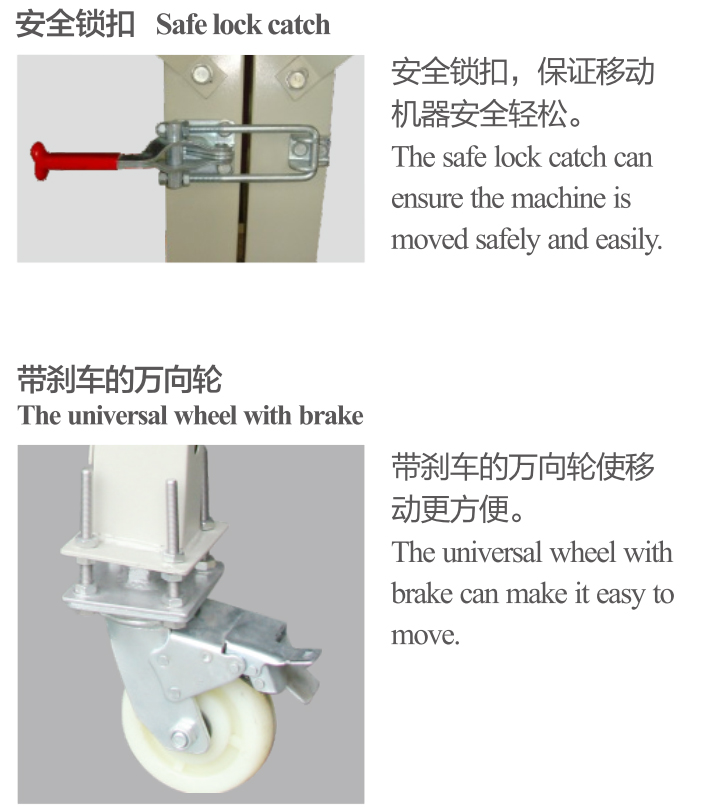 安全锁扣 Safe lock catch

安全锁扣，保证移动机器安全轻松。
The safe lock catch can ensure the machine is moved safely and easily.

带刹车的万向轮
The universal wheel with brake

带刹车的万向轮使移动更方便。
The universal wheel with brake can make it easy to move.